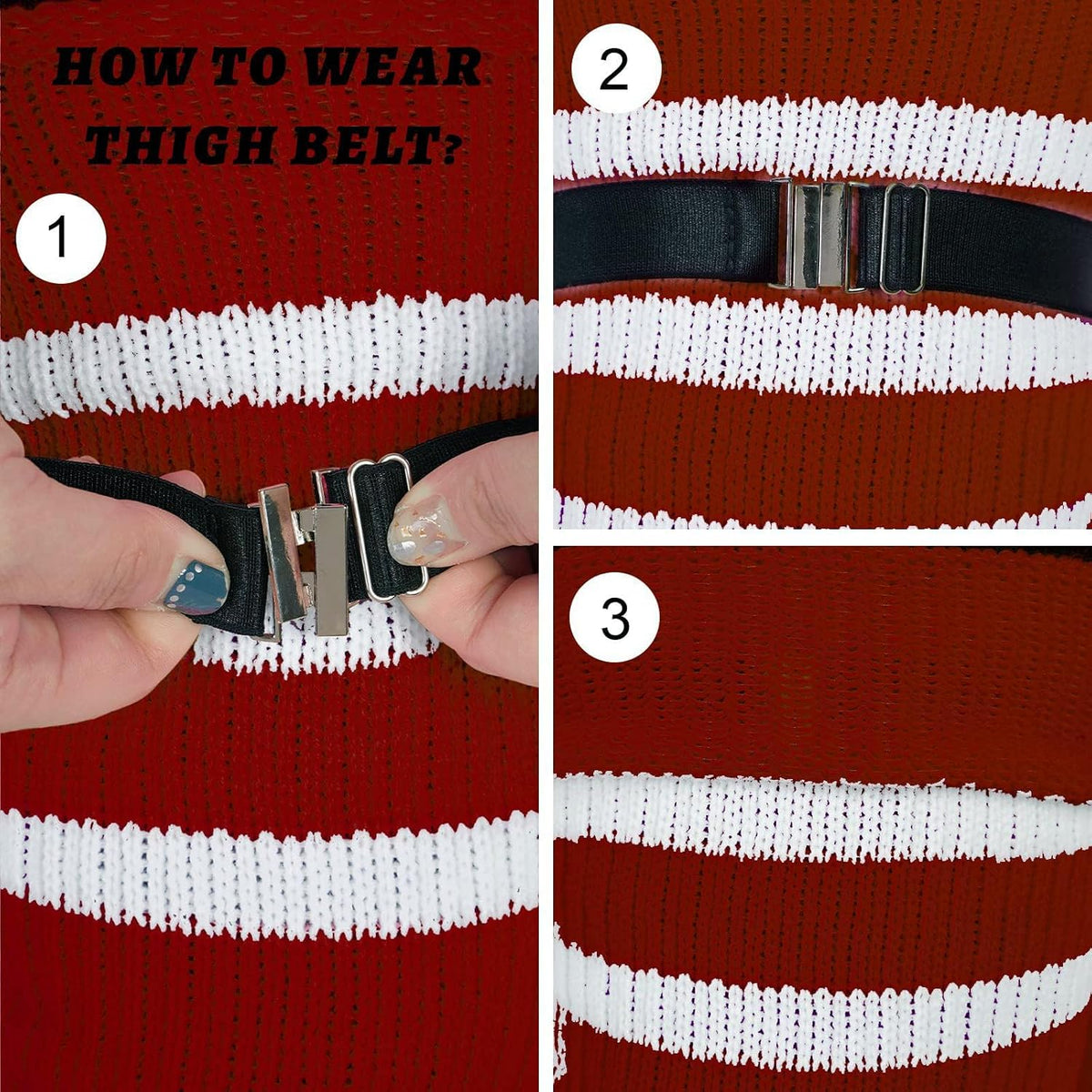 HOW TO WEAR THIGH BELT?

1

2

3