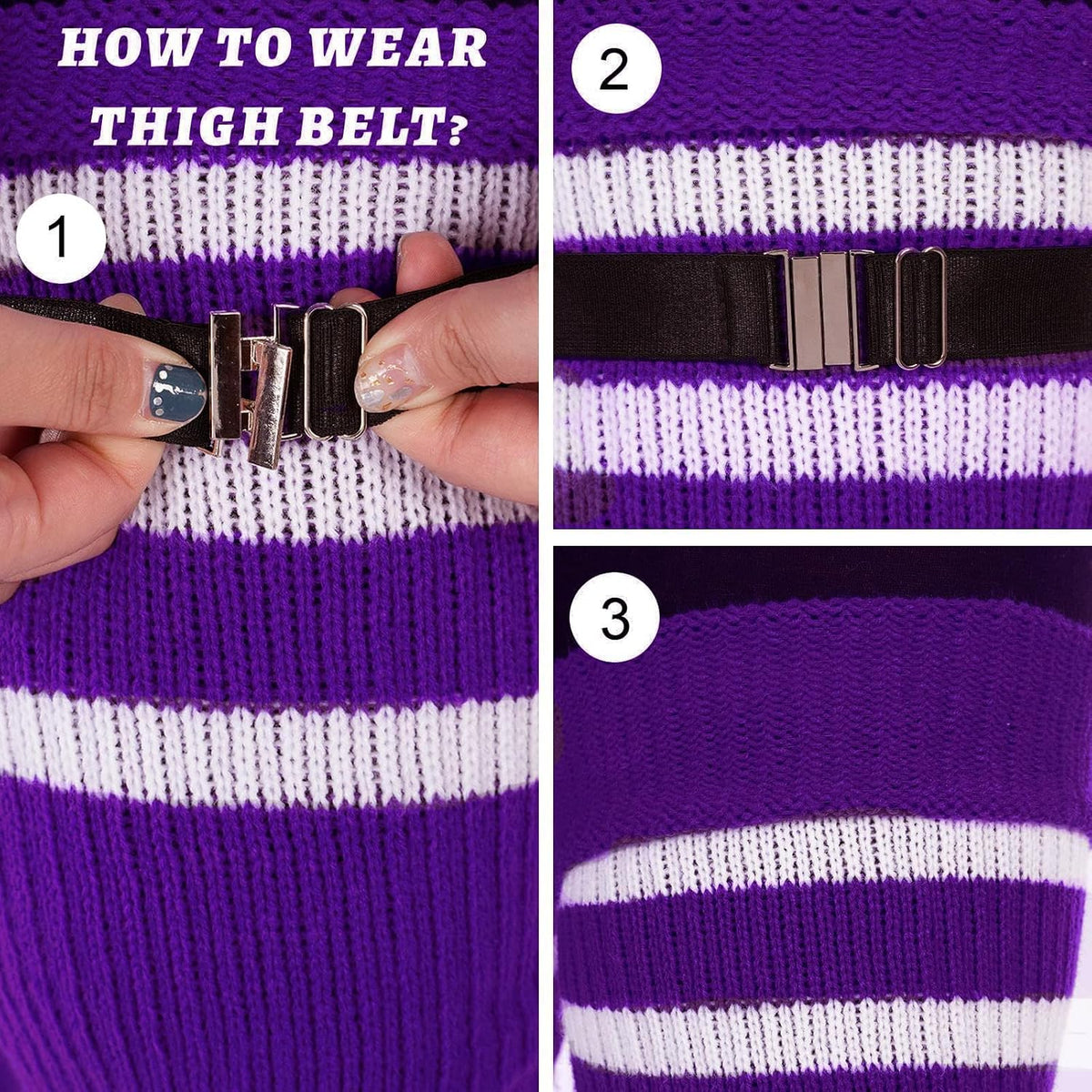 HOW TO WEAR THIGH BELT?

1

2

3