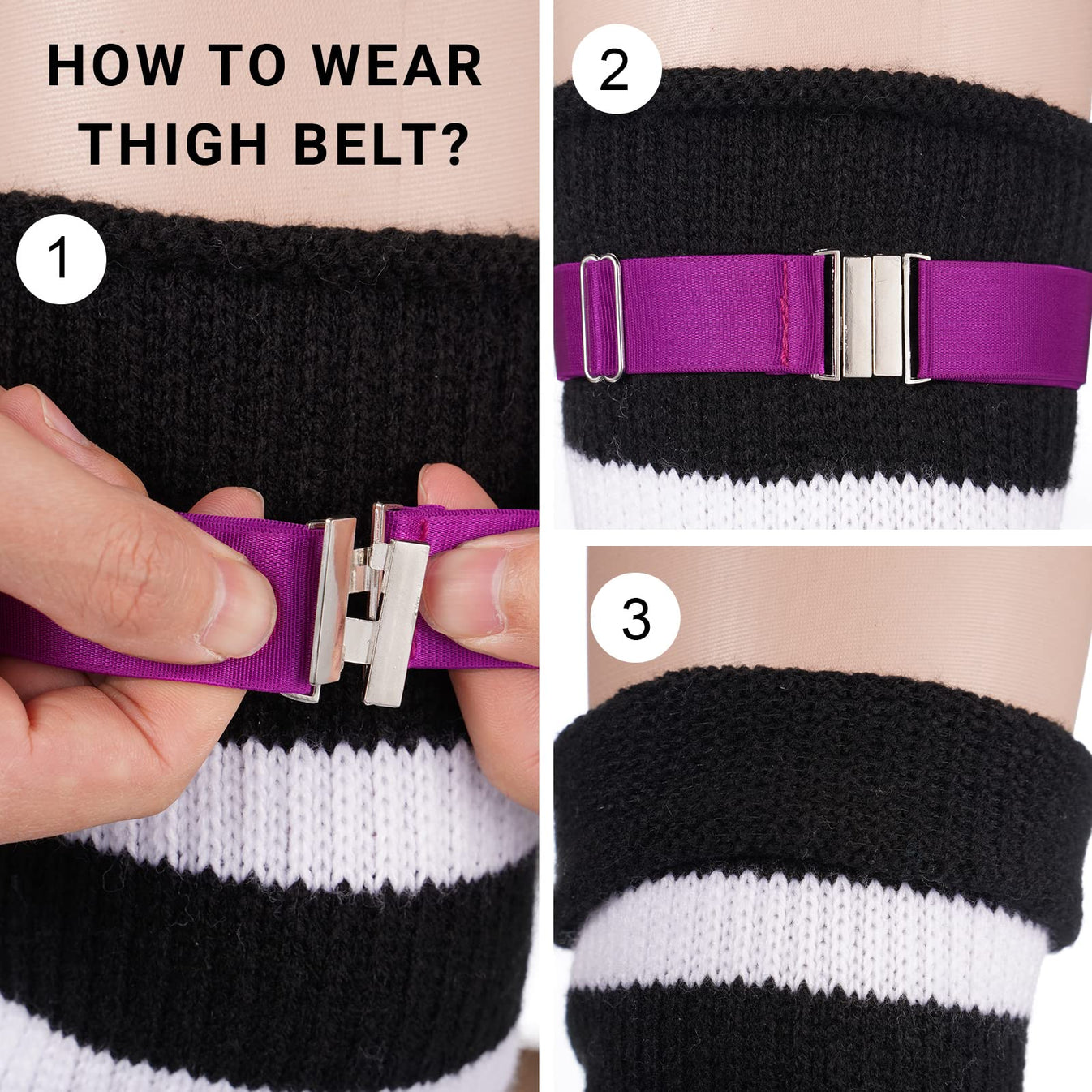 HOW TO WEAR THIGH BELT?

1

2

3