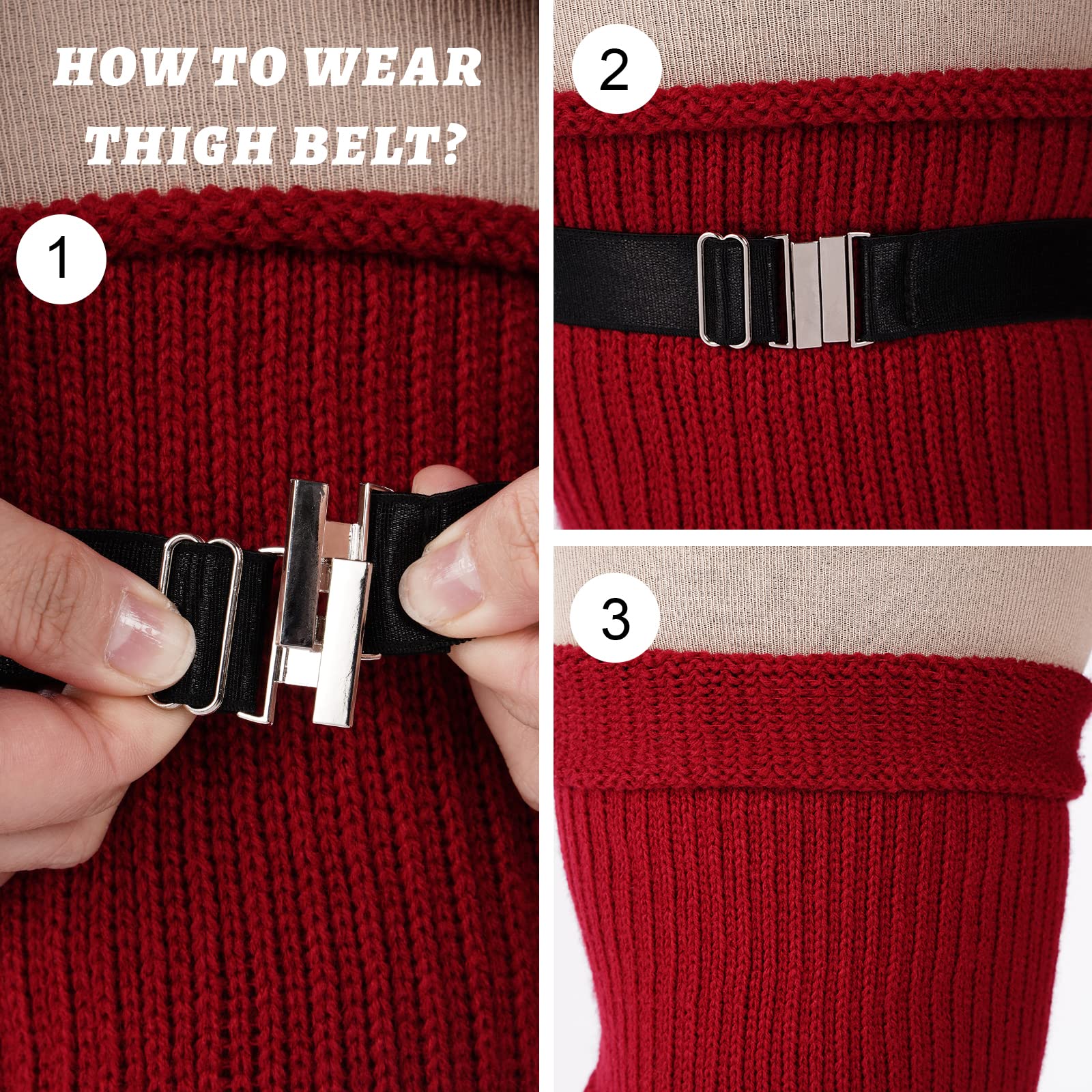 HOW TO WEAR THIGH BELT?

1

2

3