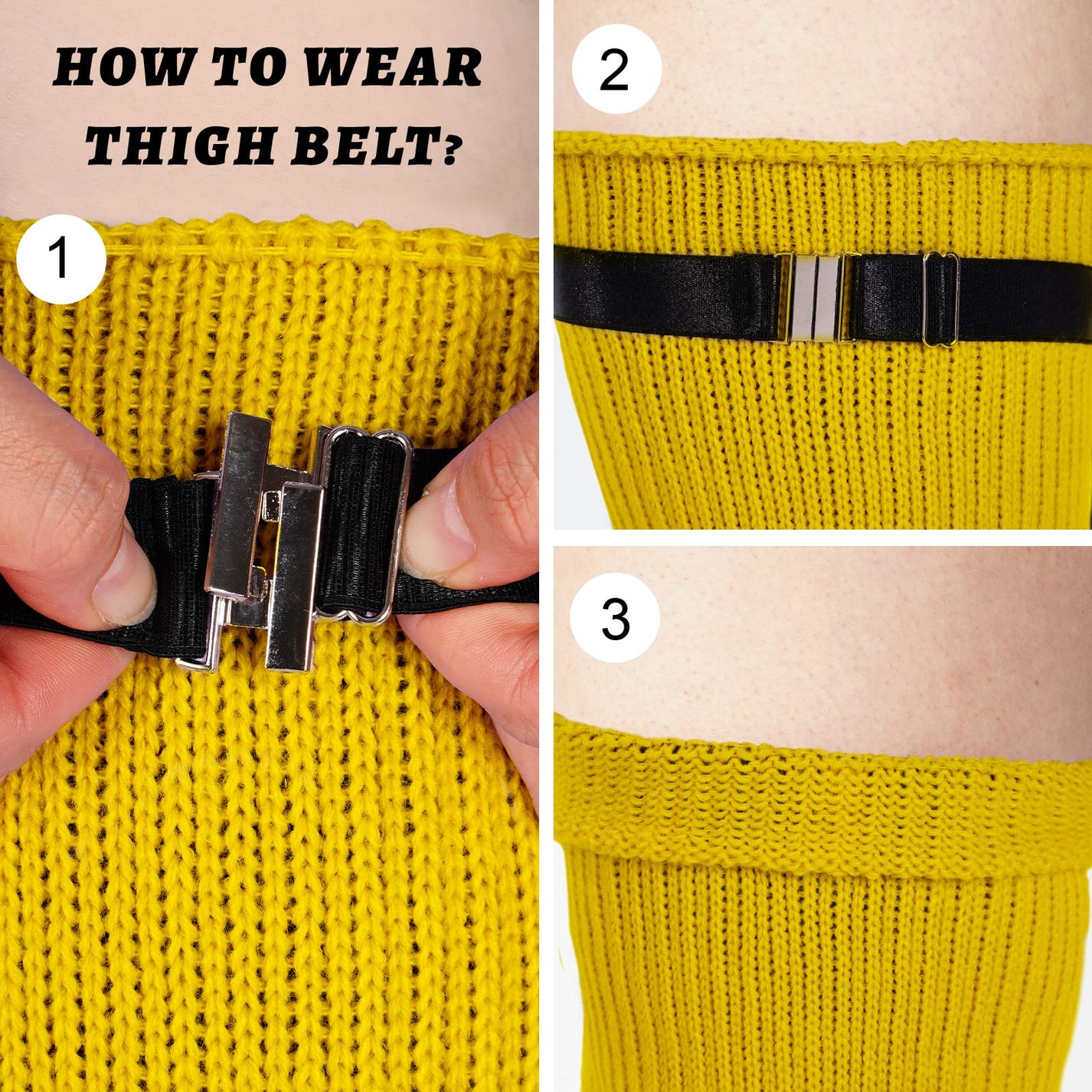 HOW TO WEAR THIGH BELT?

1

2

3